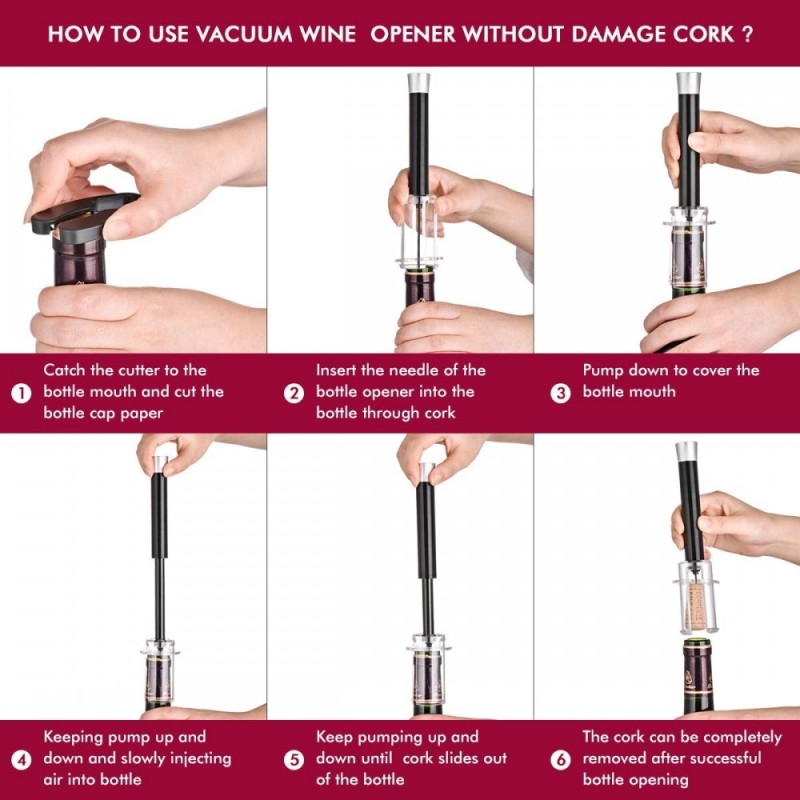 HOW TO USE VACUUM WINE OPENER WITHOUT DAMAGE CORK ?

1 Catch the cutter to the bottle mouth and cut the bottle cap paper

2 Insert the needle of the bottle opener into the bottle through cork

3 Pump down to cover the bottle mouth

4 Keeping pump up and down and slowly injecting air into bottle

5 Keep pumping up and down until cork slides out of the bottle

6 The cork can be completely removed after successful bottle opening