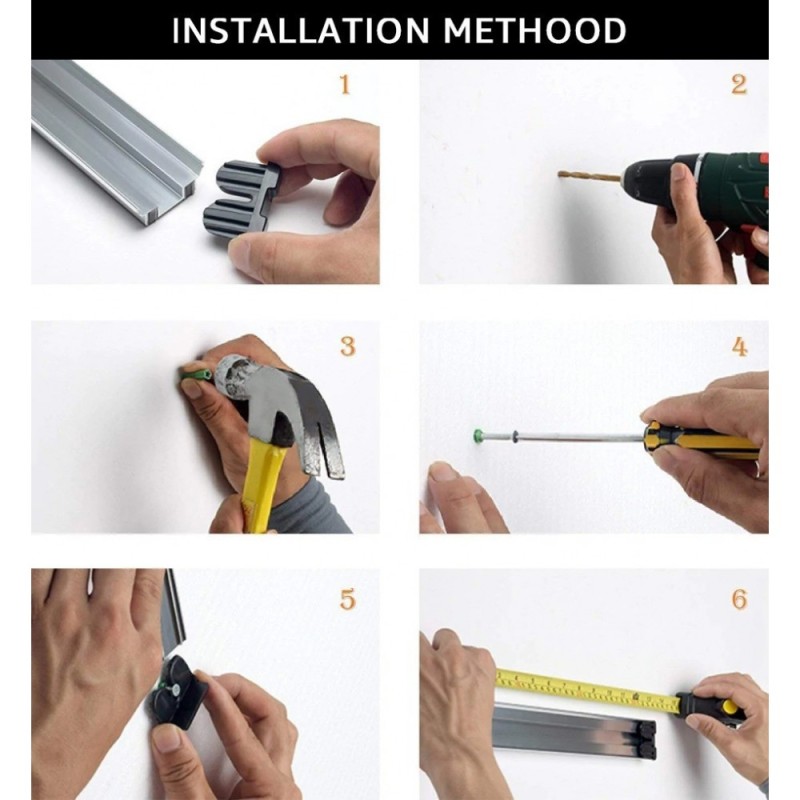 INSTALLATION METHOOD

1

2

3

4

5

6