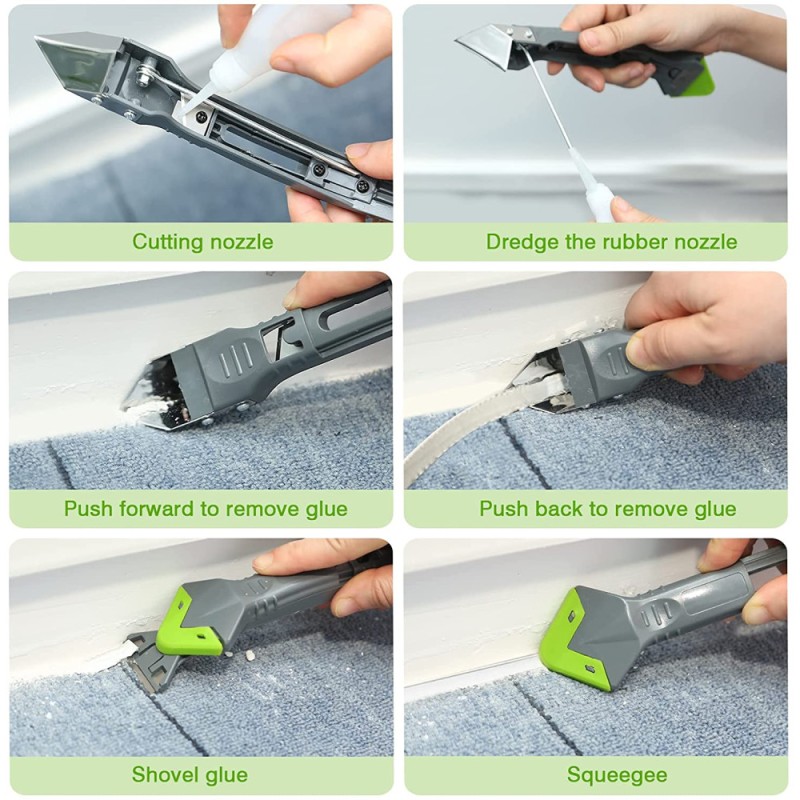 Cutting nozzle

Dredge the rubber nozzle

Push forward to remove glue

Push back to remove glue

Shovel glue

Squeegee