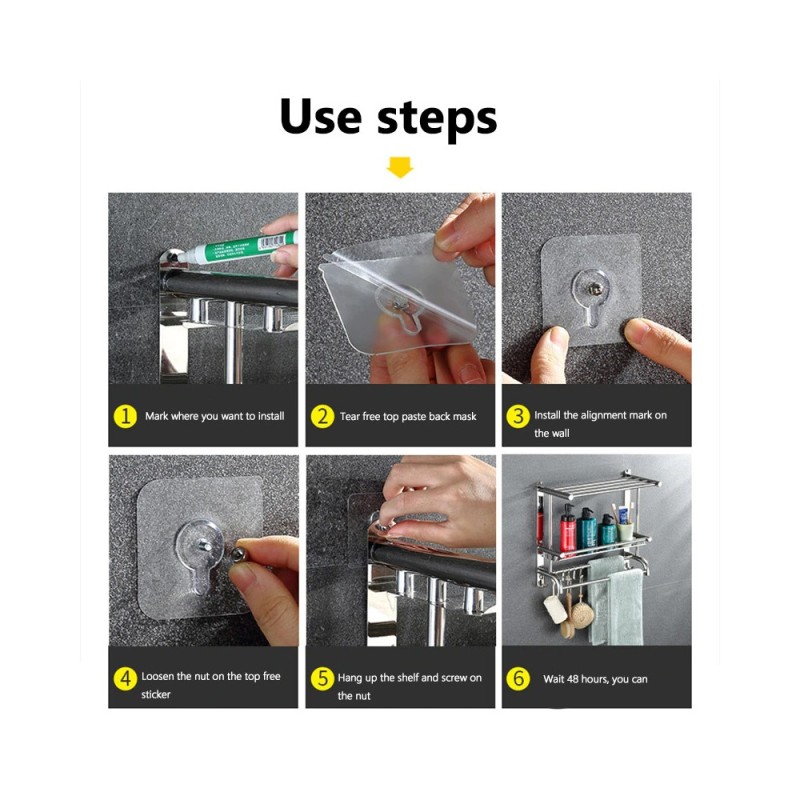 Use steps

1 Mark where you want to install

2 Tear free top paste back mask

3 Install the alignment mark on the wall

4 Loosen the nut on the top free sticker

5 Hang up the shelf and screw on the nut

6 Wait 48 hours, you can