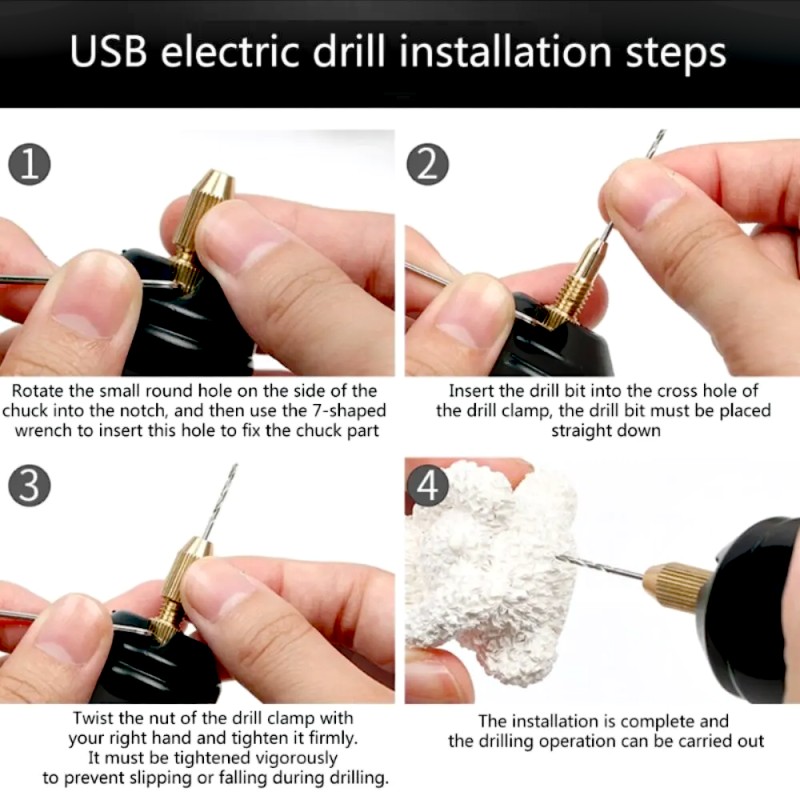 USB electric drill installation steps

1

Rotate the small round hole on the side of the chuck into the notch, and then use the 7-shaped wrench to insert this hole to fix the chuck part

2

Insert the drill bit into the cross hole of the drill clamp, the drill bit must be placed straight down

3

Twist the nut of the drill clamp with your right hand and tighten it firmly. It must be tightened vigorously to prevent slipping or falling during drilling.

4

The installation is complete and the drilling operation can be carried out