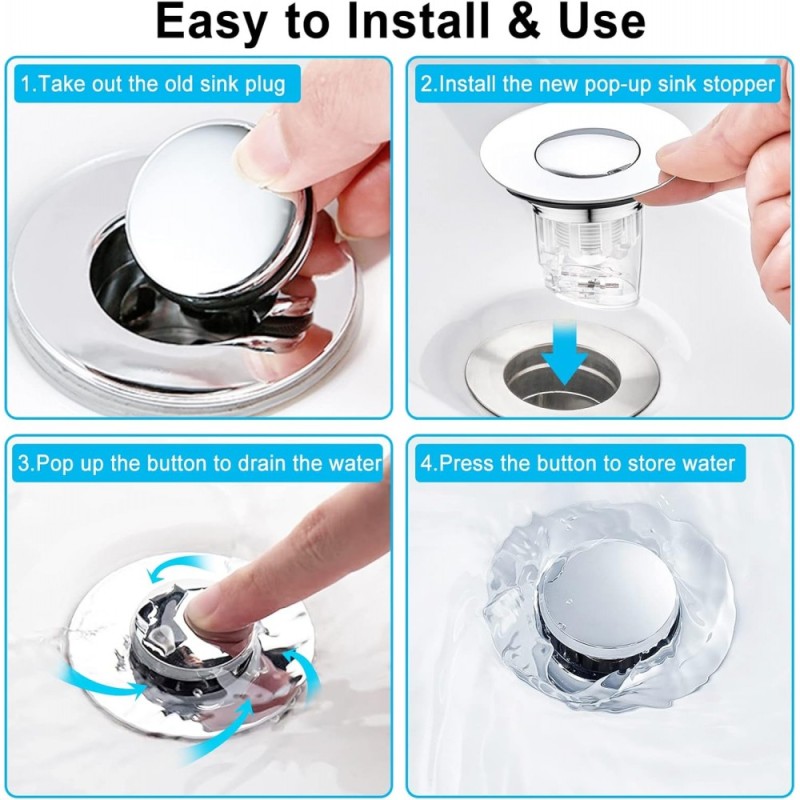 Easy to Install & Use

1.Take out the old sink plug

2.Install the new pop-up sink stopper

3.Pop up the button to drain the water

4.Press the button to store water