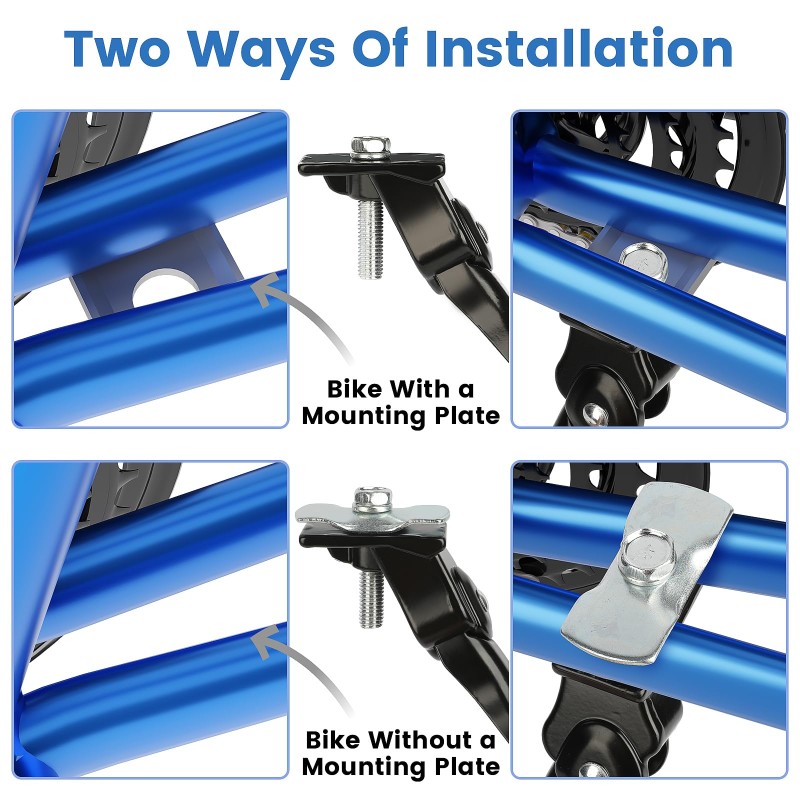 Two Ways Of Installation

Bike With a Mounting Plate

Bike Without a Mounting Plate