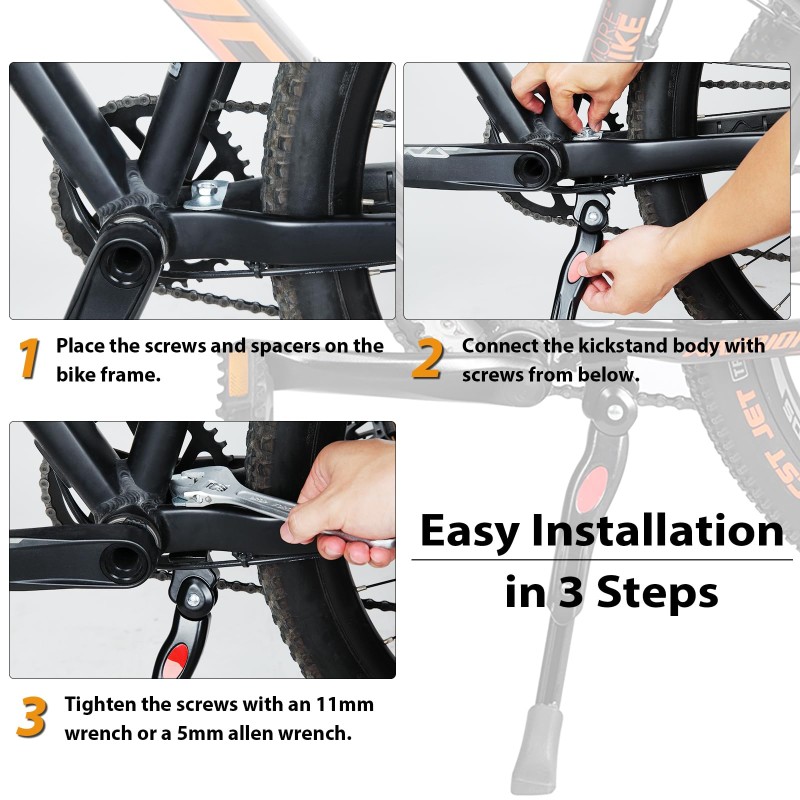 1 Place the screws and spacers on the bike frame.

2 Connect the kickstand body with screws from below.

3 Tighten the screws with an 11mm wrench or a 5mm allen wrench.

Easy Installation in 3 Steps