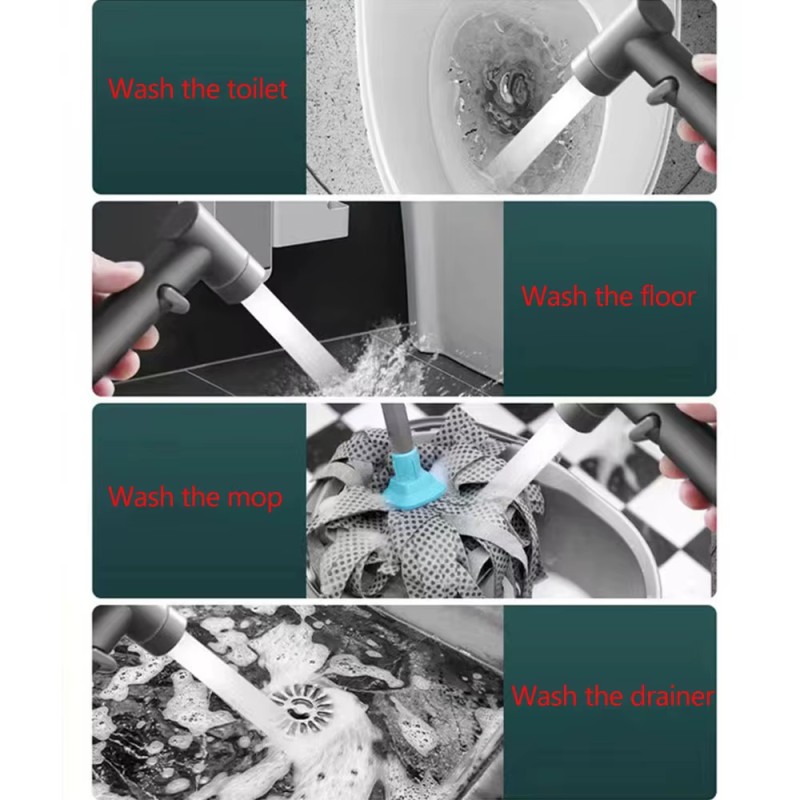 Wash the toilet

Wash the floor

Wash the mop

Wash the drainer