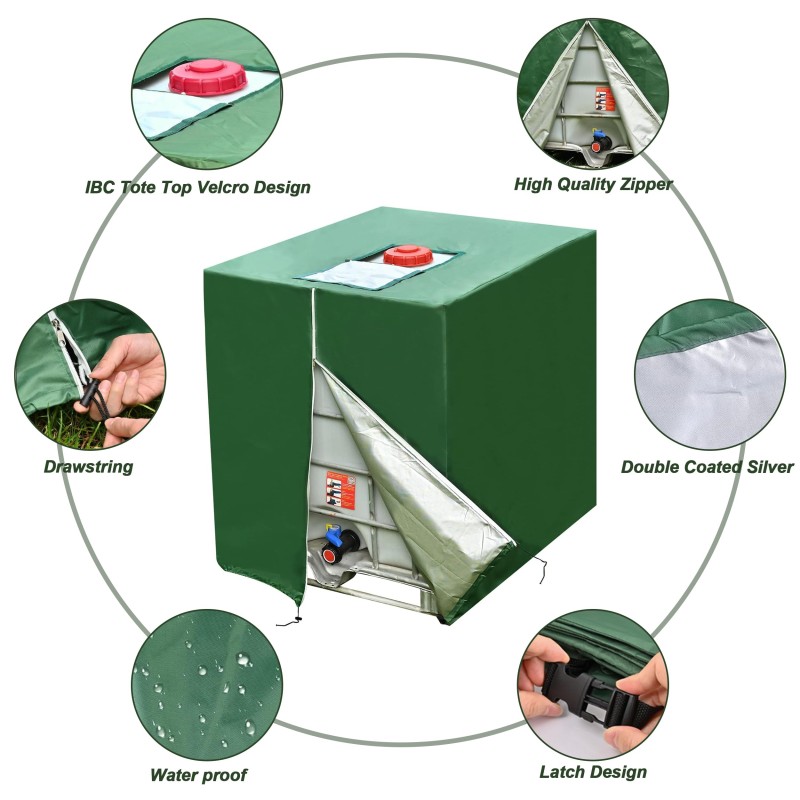 IBC Tote Top Velcro Design

High Quality Zipper

Drawstring

Double Coated Silver

Water proof

Latch Design