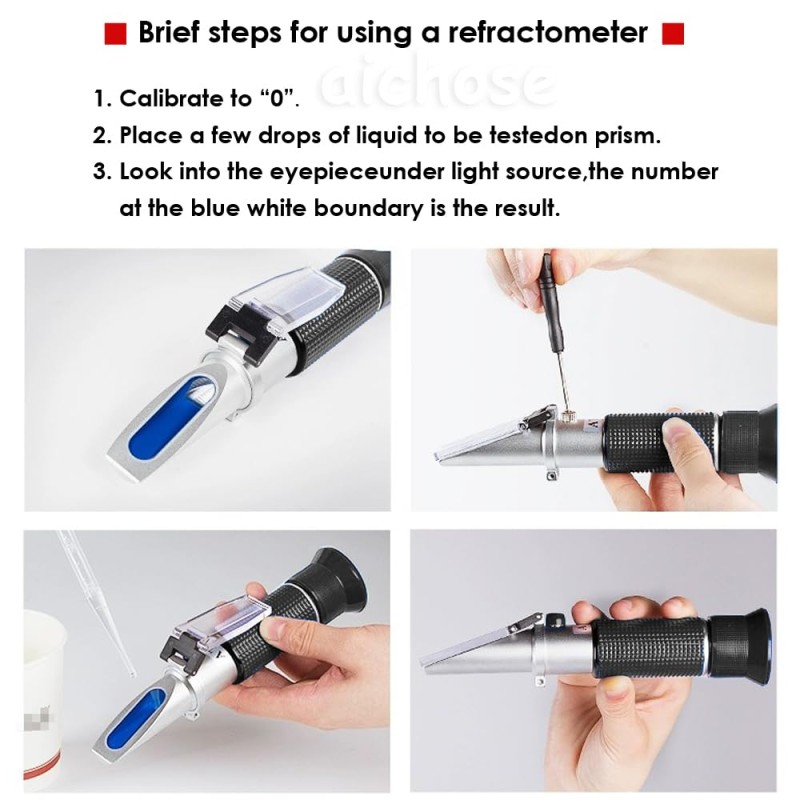 Brief steps for using a refractometer

aichose

1. Calibrate to “0”.
2. Place a few drops of liquid to be testedon prism.
3. Look into the eyepieceunder light source,the number at the blue white boundary is the result.