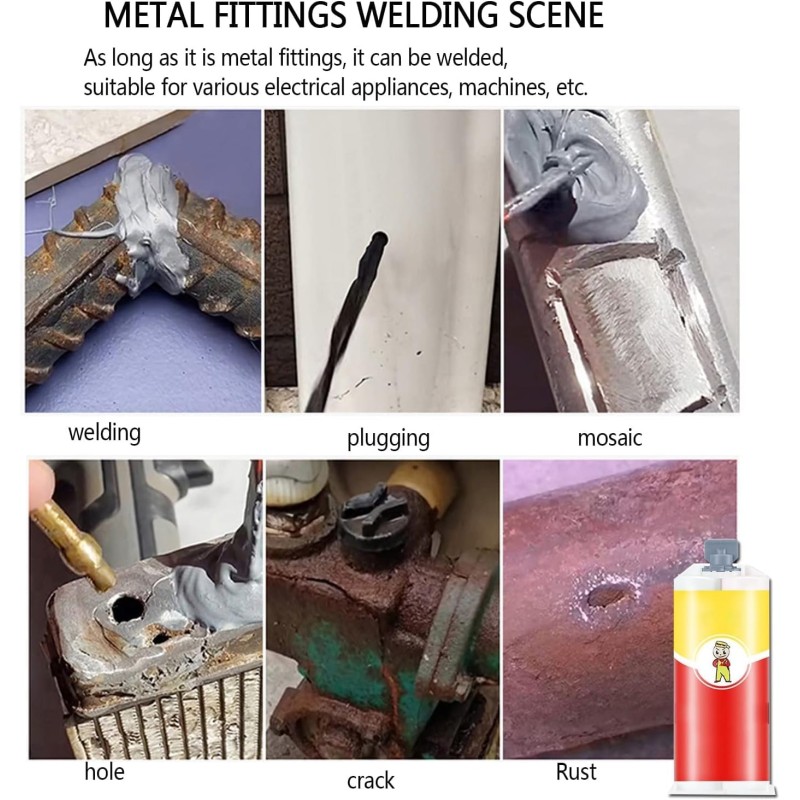 METAL FITTINGS WELDING SCENE

As long as it is metal fittings, it can be welded, suitable for various electrical appliances, machines, etc.

welding

plugging

mosaic

hole

crack

Rust